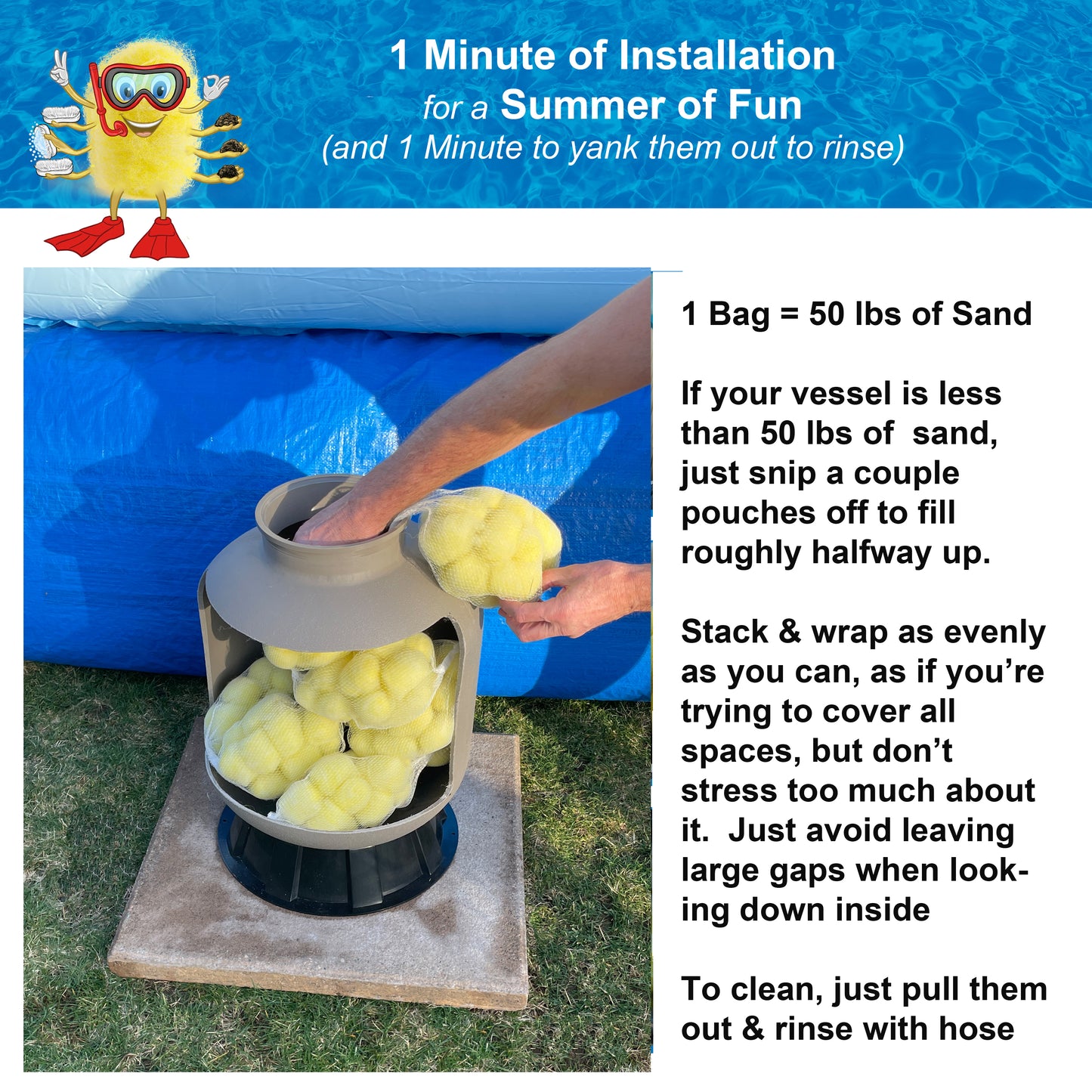 1 Minute of Installation
for a Summer of Fun
(and 1 Minute to yank them out to rinse)

1 Bag = 50 lbs of Sand

If your vessel is less than 50 lbs of sand, just snip a couple pouches off to fill roughly halfway up.

Stack & wrap as evenly as you can, as if you're trying to cover all spaces, but don't stress too much about it. Just avoid leaving large gaps when looking down inside

To clean, just pull them out & rinse with hose